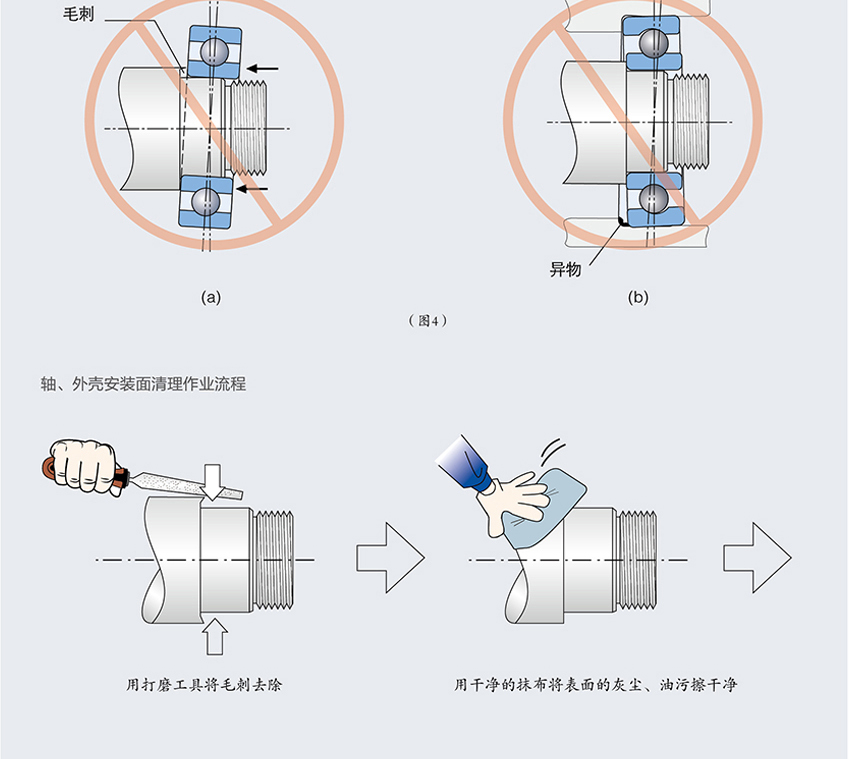 毛刺

异物

(a)

(b)

（图4）

轴、外壳安装面清理作业流程

用打磨工具将毛刺去除

用干净的抹布将表面的灰尘、油污擦干净